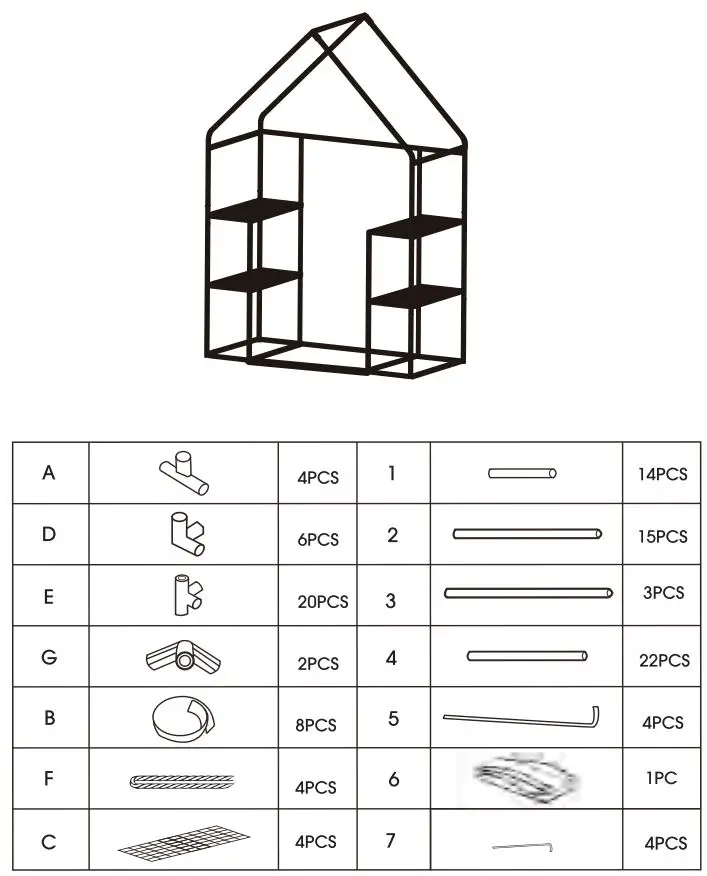 | A |  | 4PCS | 1 |  | 14PCS |
|---|---|---|---|---|---|
| D |  | 6PCS | 2 |  | 15PCS |
| E |  | 20PCS | 3 |  | 3PCS |
| G |  | 2PCS | 4 |  | 22PCS |
| B |  | 8PCS | 5 |  | 4PCS |
| F |  | 4PCS | 6 |  | 1PC |
| C |  | 4PCS | 7 |  | 4PCS |