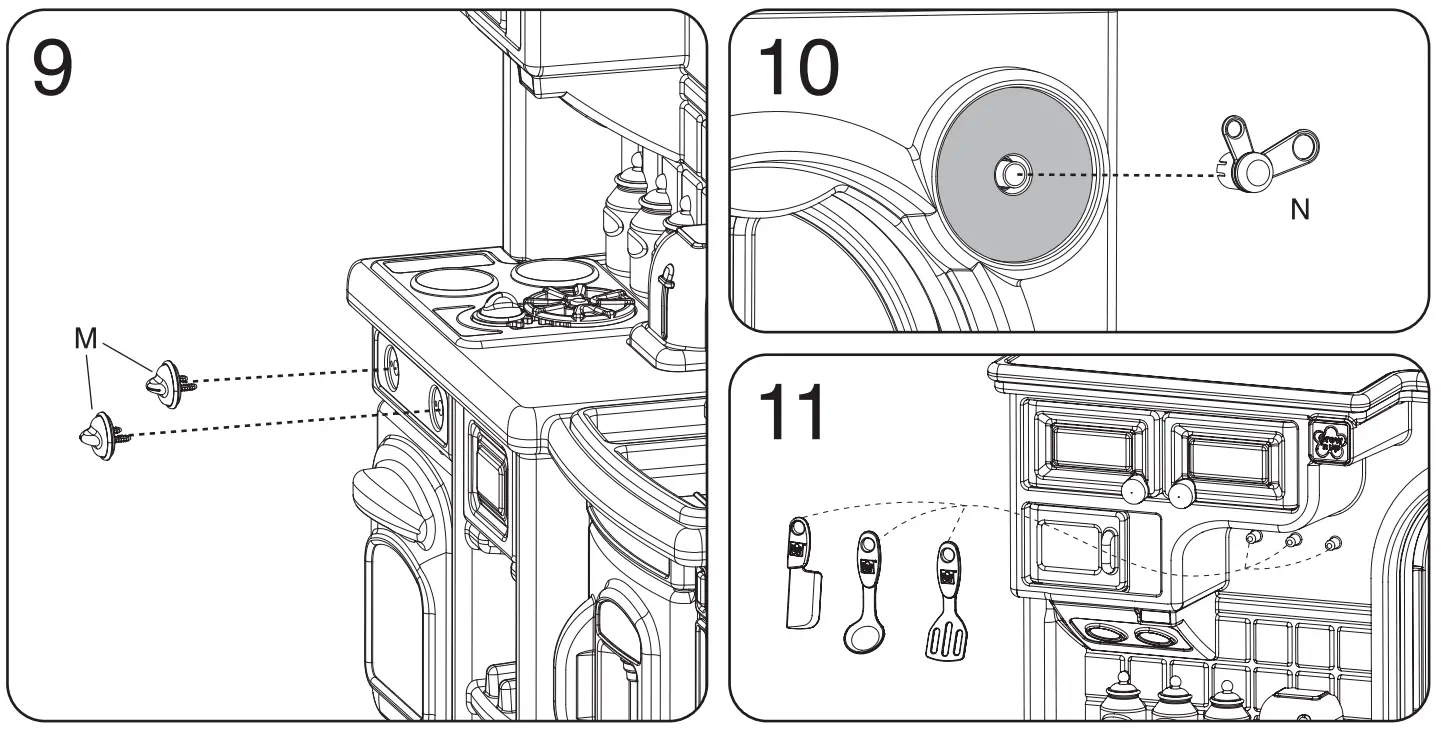 9

M

10

N

11