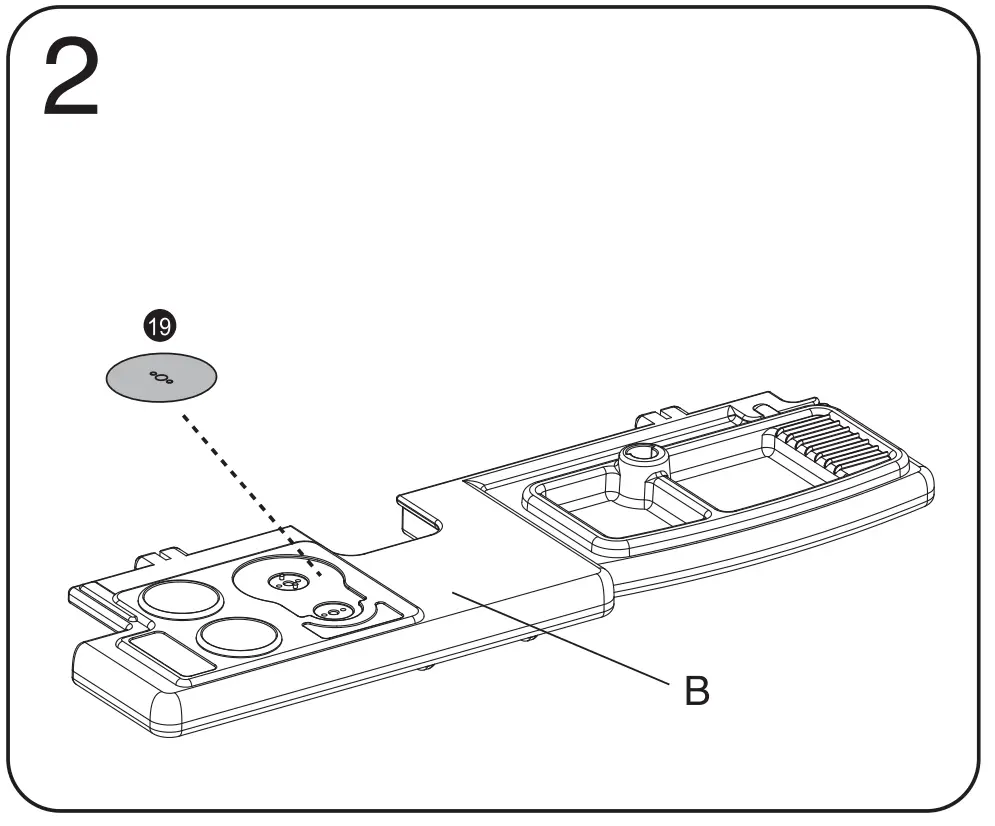 2

19

B