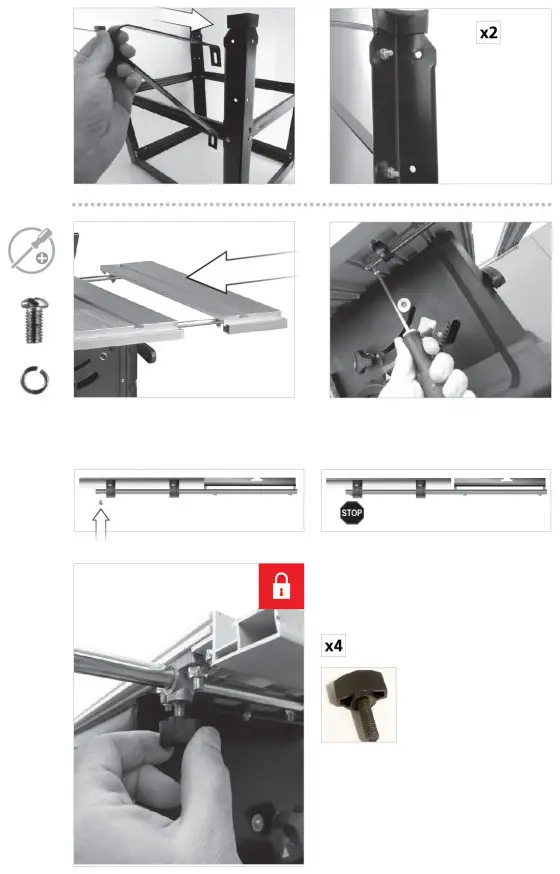 x2

STOP

x4