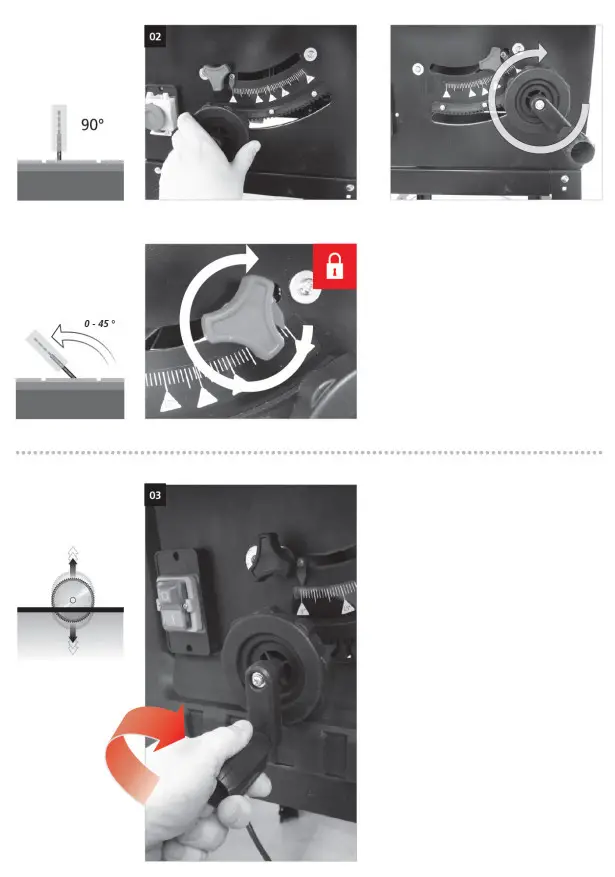 90°

02

0 - 45 °

03