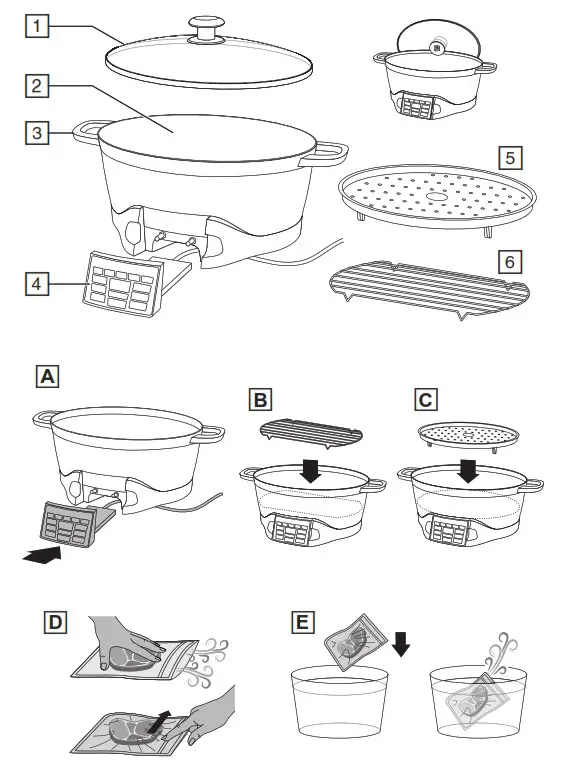 1
2
3
4
5
6
A
B
C
D
E