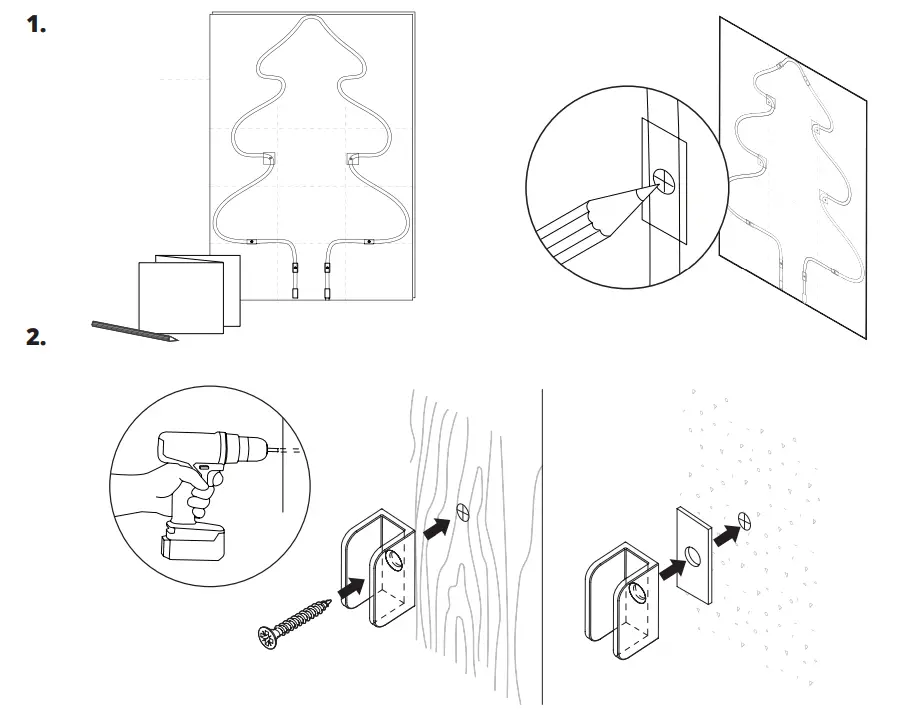 1.

2.