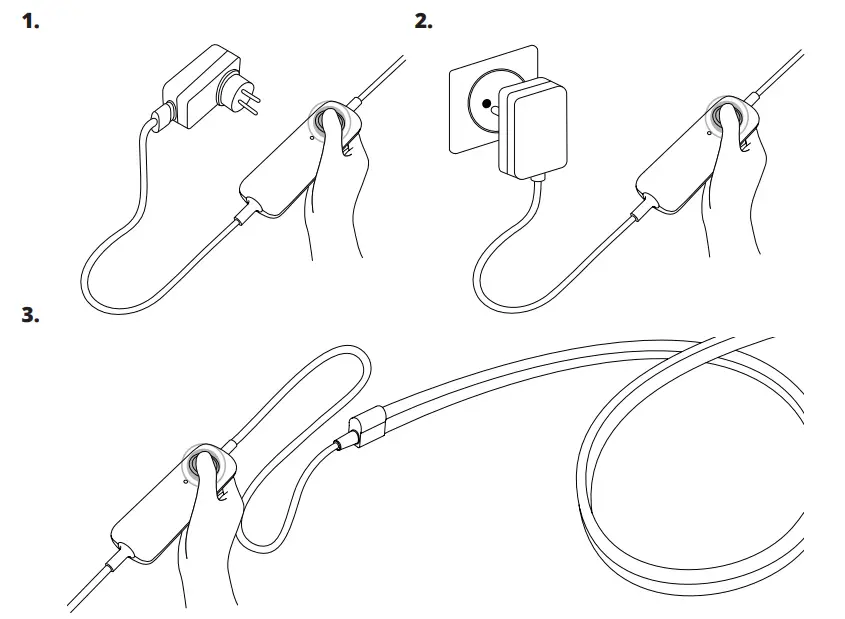 1.

2.

3.