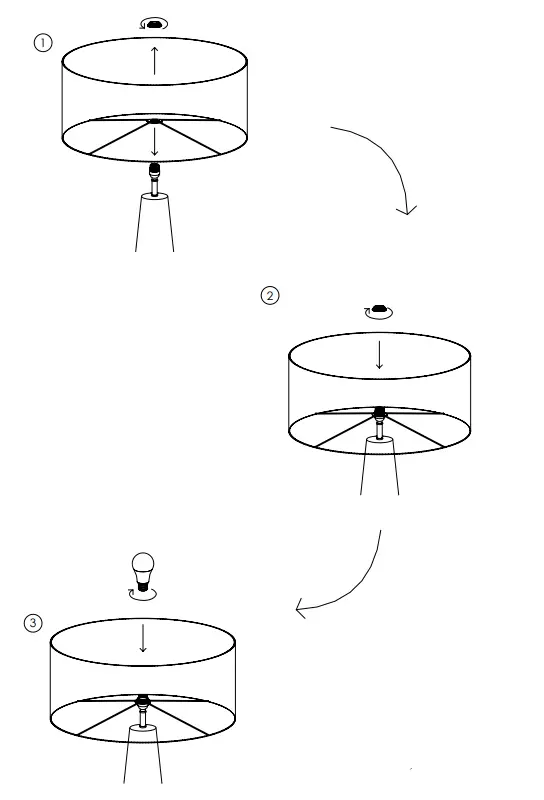 ①

②

③