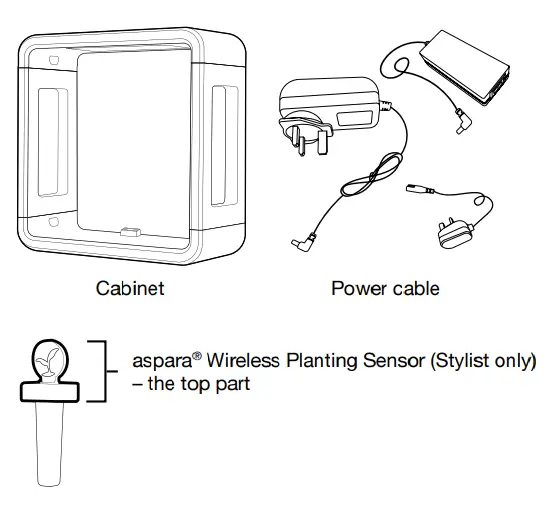 Cabinet

Power cable

aspara® Wireless Planting Sensor (Stylist only) – the top part