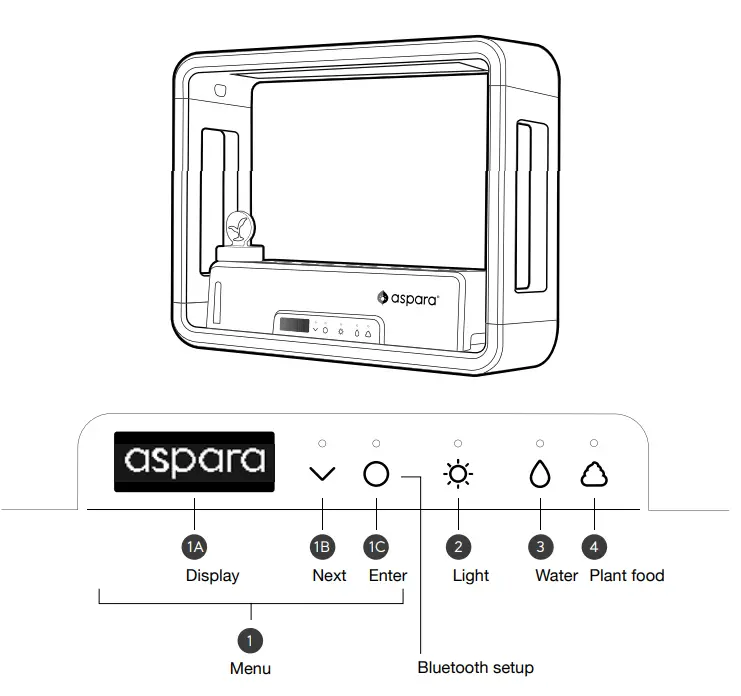 aspara

aspara

1A
Display

1B
Next

1C
Enter

2
Light

3
Water

4
Plant food

1
Menu

Bluetooth setup