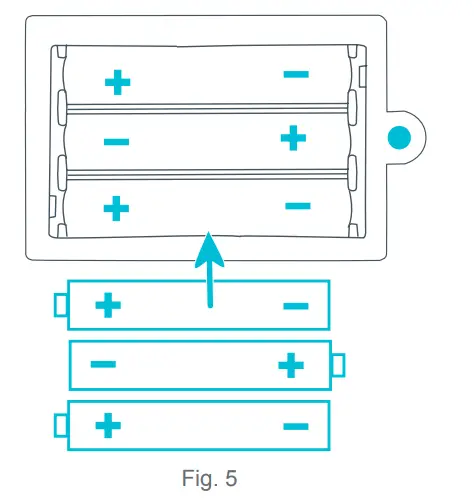 + −
− +
+ −

+ −
− +
+ −

Fig. 5