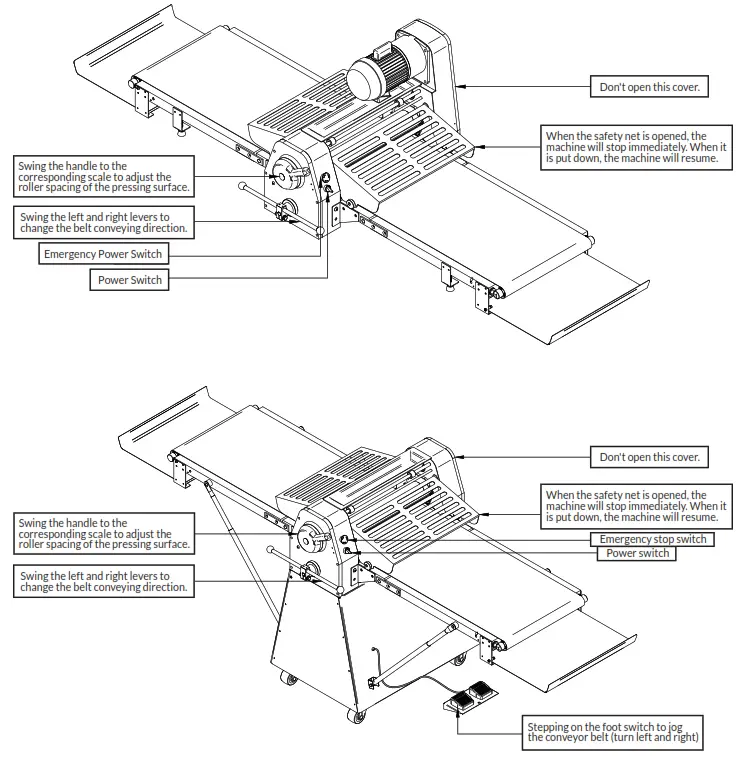 Don't open this cover.

When the safety net is opened, the machine will stop immediately. When it is put down, the machine will resume.

Swing the handle to the corresponding scale to adjust the roller spacing of the pressing surface.

Swing the left and right levers to change the belt conveying direction.

Emergency Power Switch

Power Switch

Don't open this cover.

When the safety net is opened, the machine will stop immediately. When it is put down, the machine will resume.

Swing the handle to the corresponding scale to adjust the roller spacing of the pressing surface.

Emergency stop switch

Power switch

Swing the left and right levers to change the belt conveying direction.

Stepping on the foot switch to jog the conveyor belt (turn left and right)