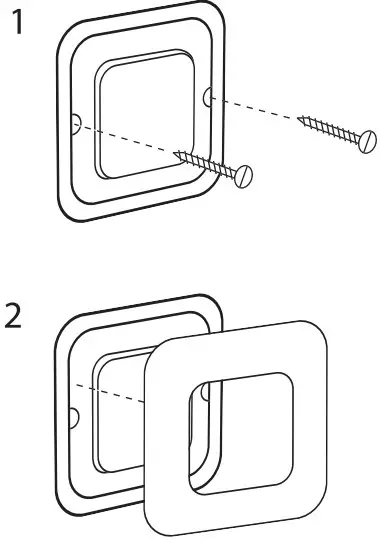 1

2