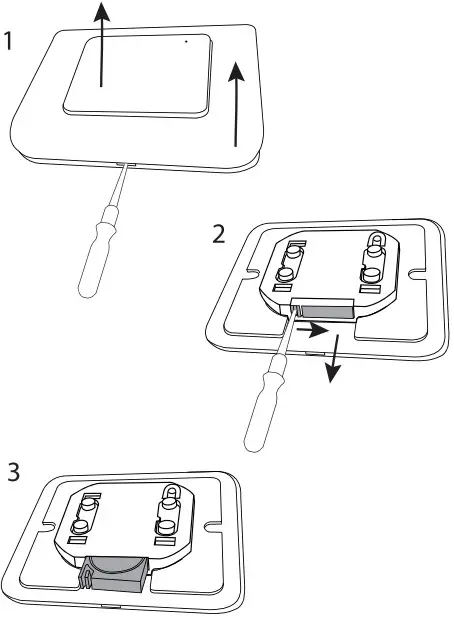 1

2

3