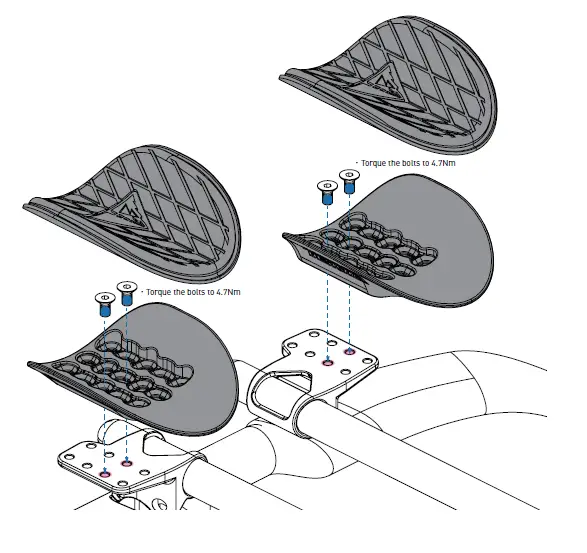 · Torque the bolts to 4.7Nm

· Torque the bolts to 4.7Nm