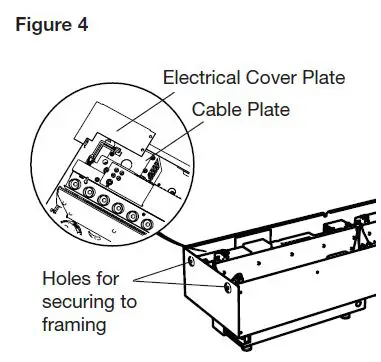 Figure 4

Electrical Cover Plate

Cable Plate

Holes for securing to framing