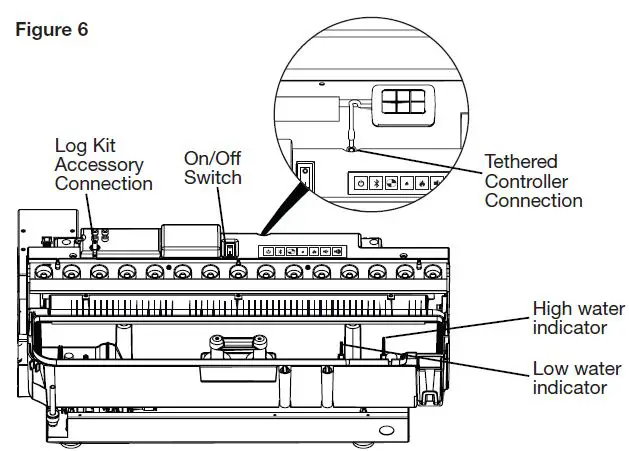 Figure 6

Log Kit Accessory Connection

On/Off Switch

Tethered Controller Connection

High water indicator

Low water indicator