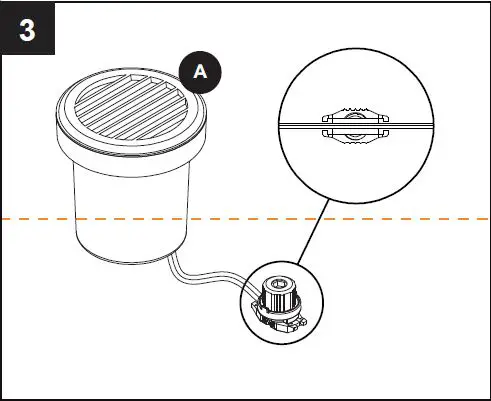 3

A