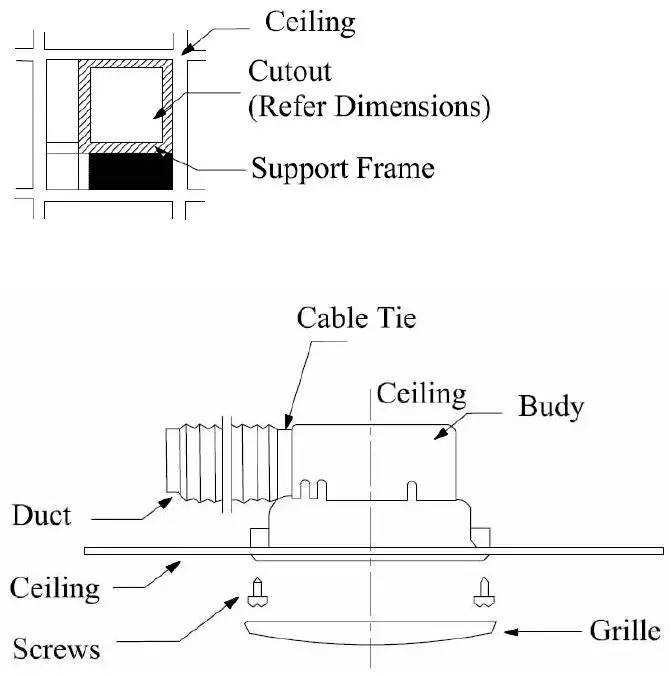 Ceiling

Cutout
(Refer Dimensions)

Support Frame

Cable Tie

Ceiling

Budy

Duct

Ceiling

Screws

Grille