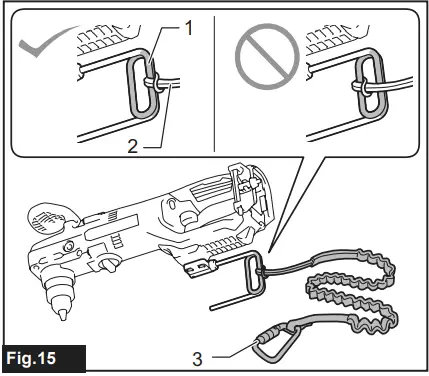 1
2
3
Fig.15