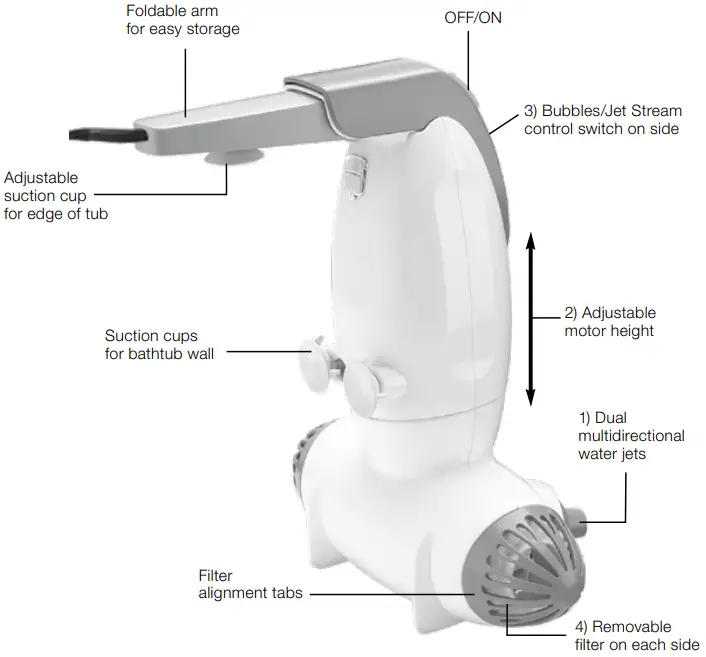 Foldable arm
for easy storage

OFF/ON

3) Bubbles/Jet Stream
control switch on side

Adjustable
suction cup
for edge of tub

2) Adjustable
motor height

Suction cups
for bathtub wall

1) Dual
multidirectional
water jets

Filter
alignment tabs

4) Removable
filter on each side