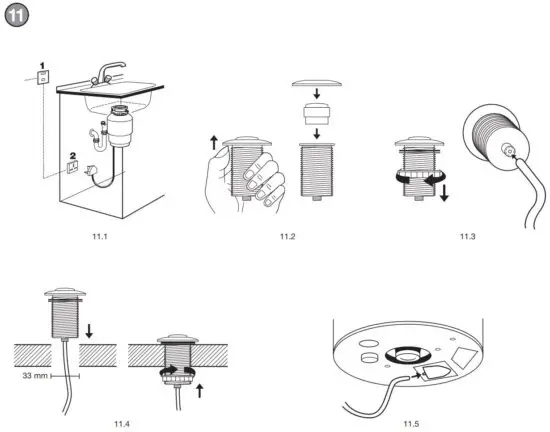 11

1

2

11.1

11.2

11.3

33 mm

11.4

11.5