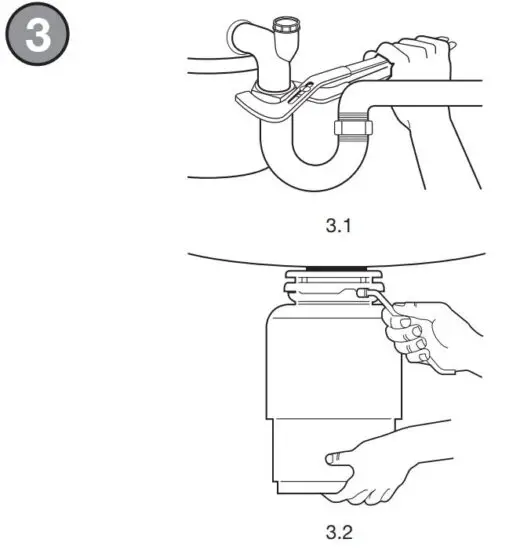 3

3.1

3.2