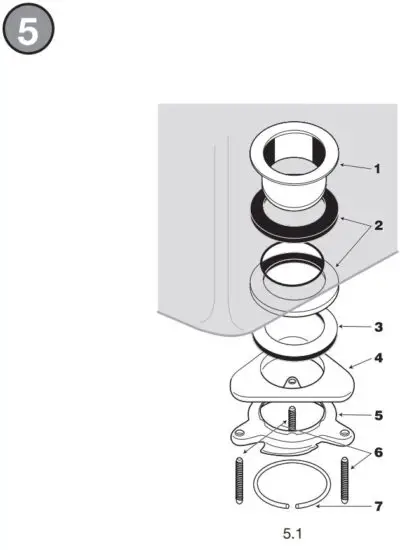 5

1
2
3
4
5
6
7

5.1