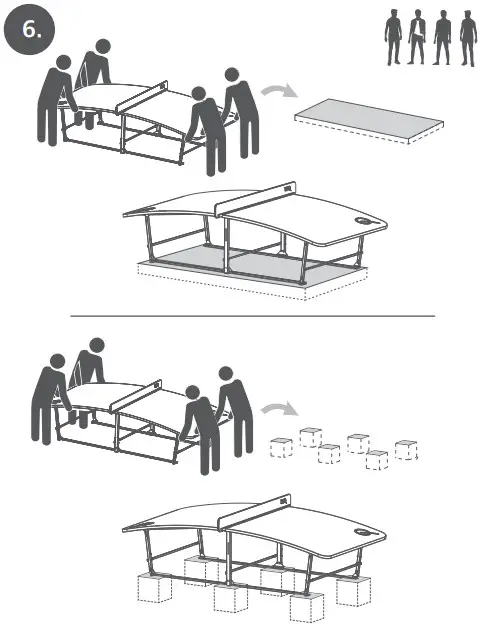 6.