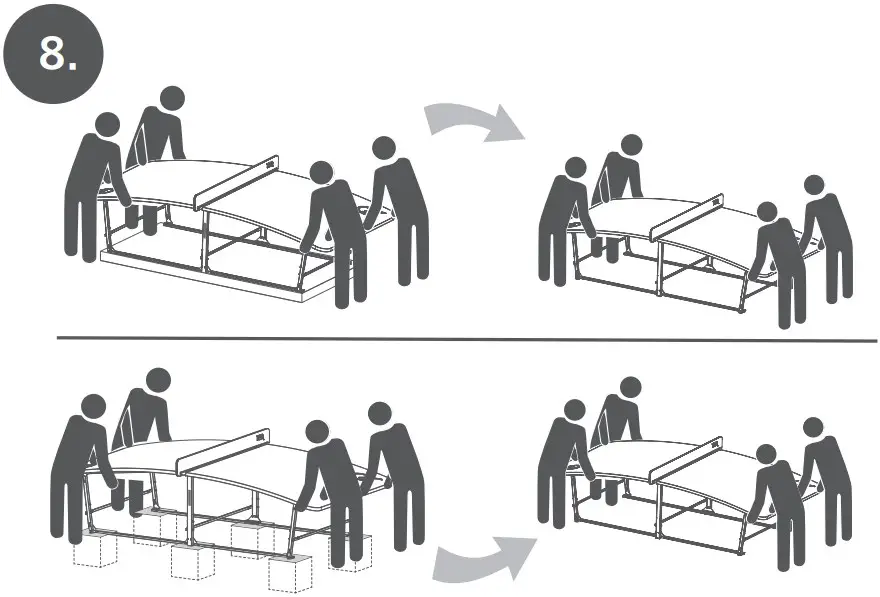 8.