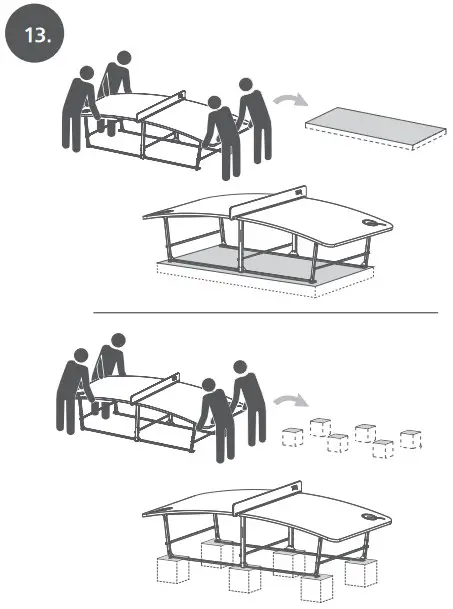 13.