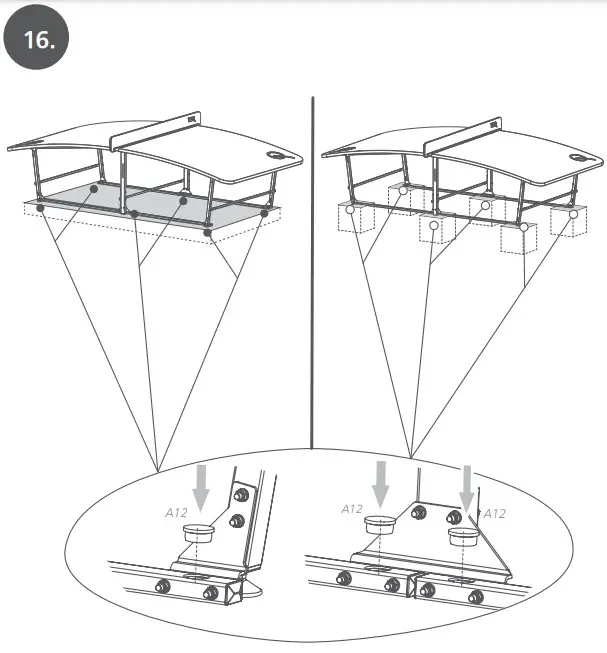 16.

A12

A12

A12