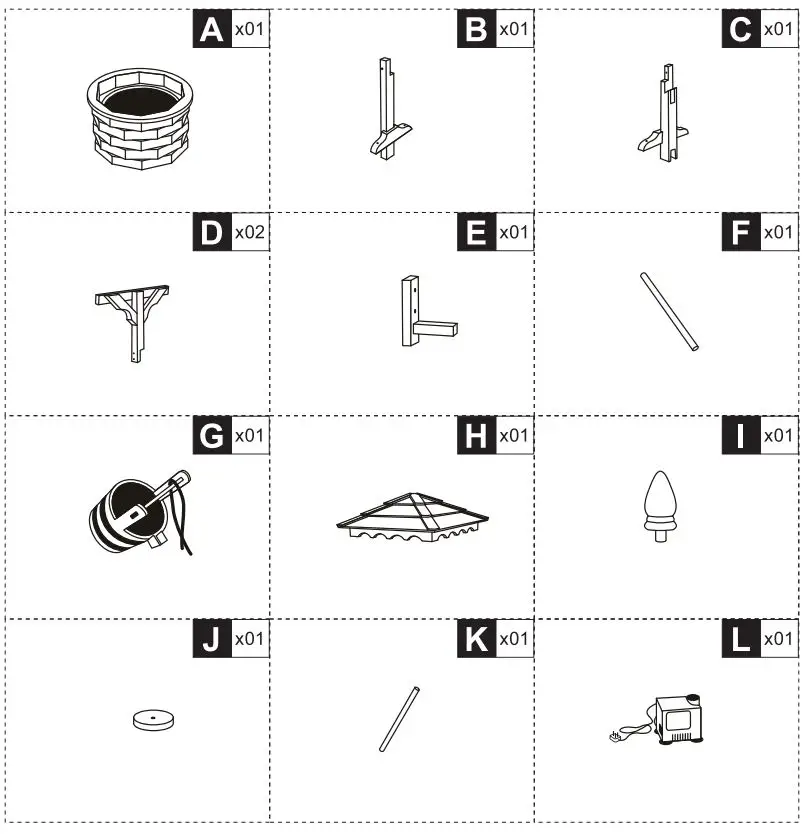 A x01

B x01

C x01

D x02

E x01

F x01

G x01

H x01

I x01

J x01

K x01

L x01