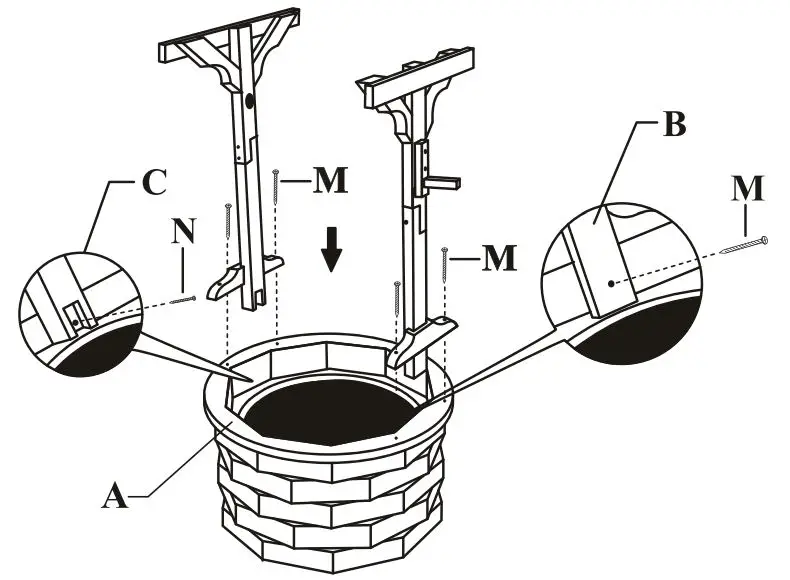 C
N
M
M
B
M
A