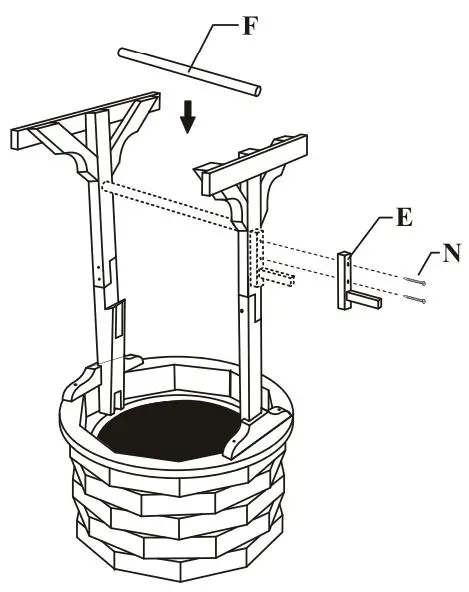 F
E
N