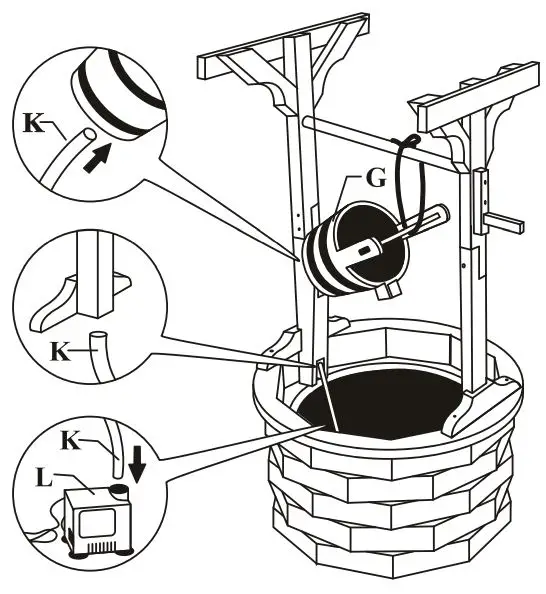 K
G
K
K
L