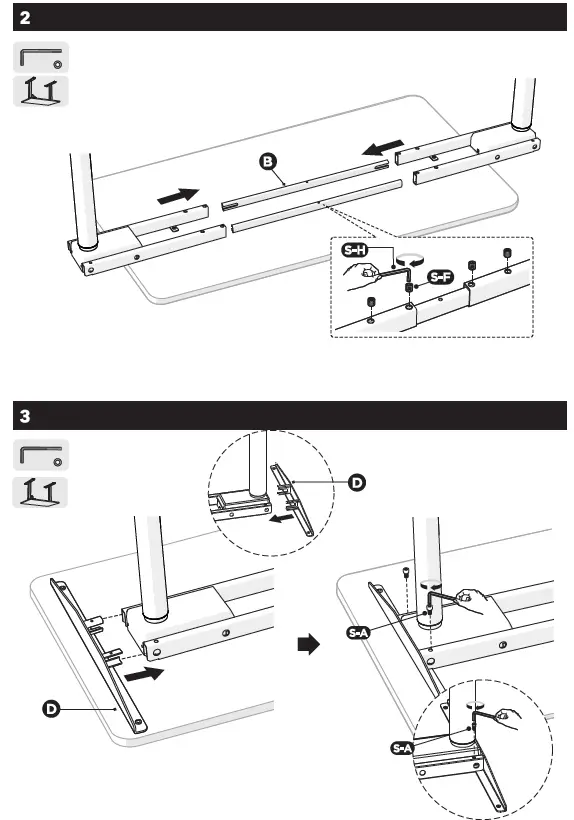 2

B

S-H

S-F

3

D

D

S-A

S-A