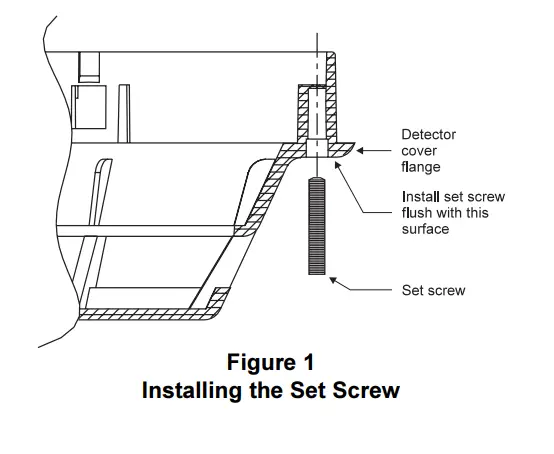 Detector cover flange

Install set screw flush with this surface

Set screw

Figure 1
Installing the Set Screw