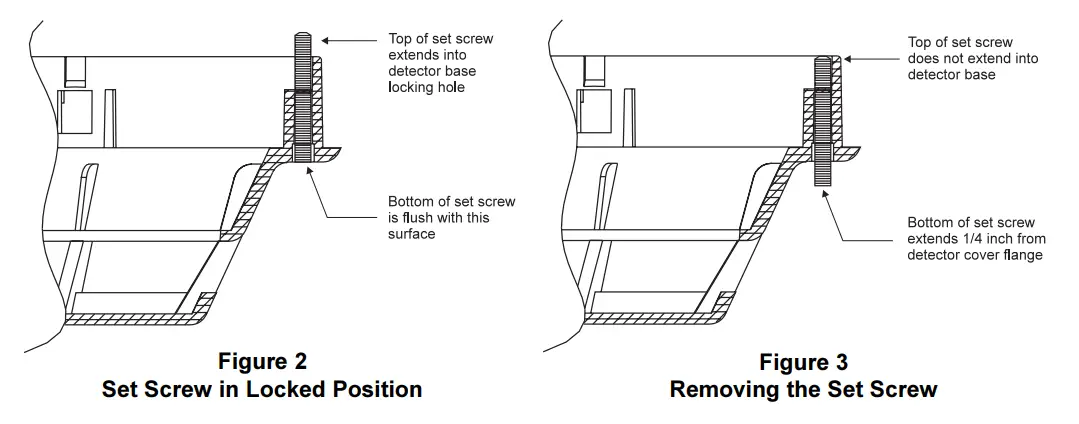 Top of set screw extends into detector base locking hole

Bottom of set screw is flush with this surface

Figure 2
Set Screw in Locked Position

Top of set screw does not extend into detector base

Bottom of set screw extends 1/4 inch from detector cover flange

Figure 3
Removing the Set Screw