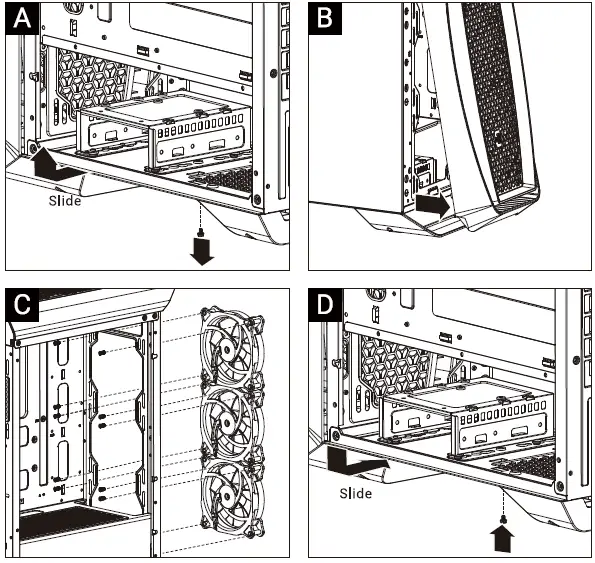 A

Slide

B

C

D

Slide