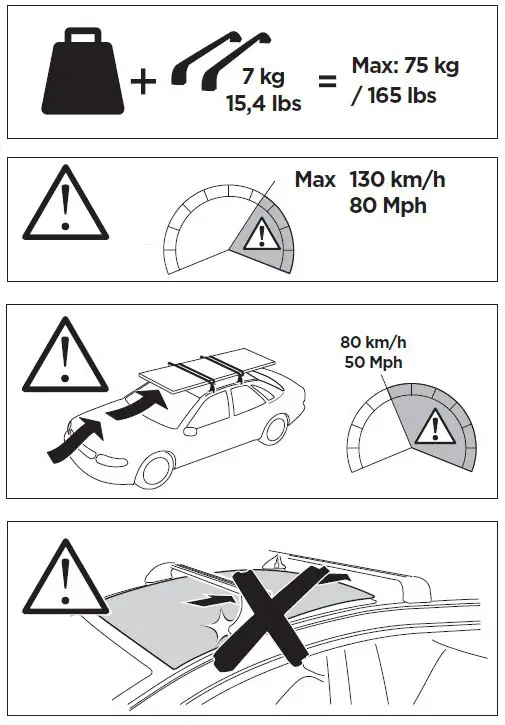 + 7 kg 15,4 lbs = Max: 75 kg / 165 lbs

Max 130 km/h 80 Mph

80 km/h 50 Mph