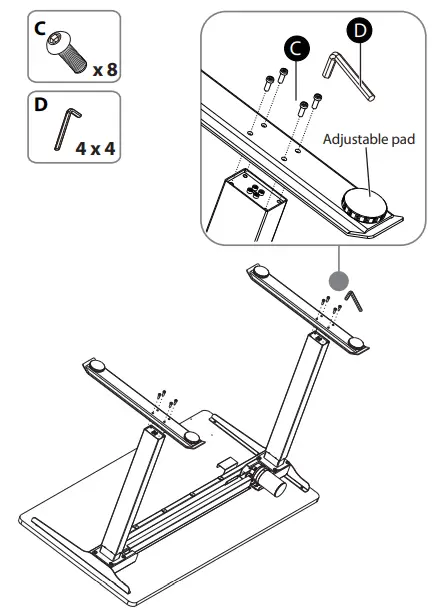 C
x 8

D
4 x 4

C
D
Adjustable pad