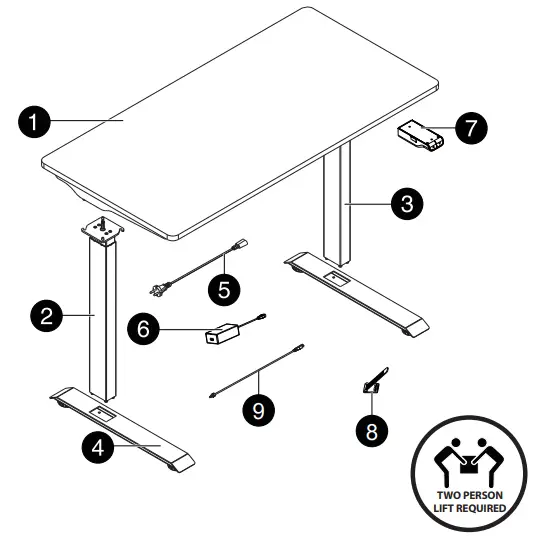 1
7
3
5
2
6
9
8
4
TWO PERSON LIFT REQUIRED