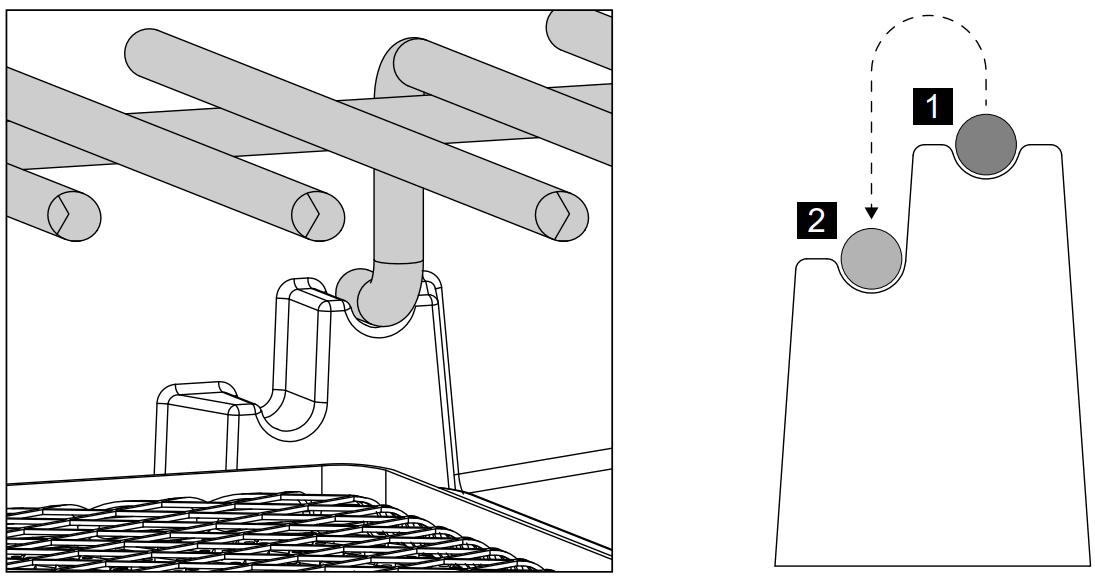 1
2