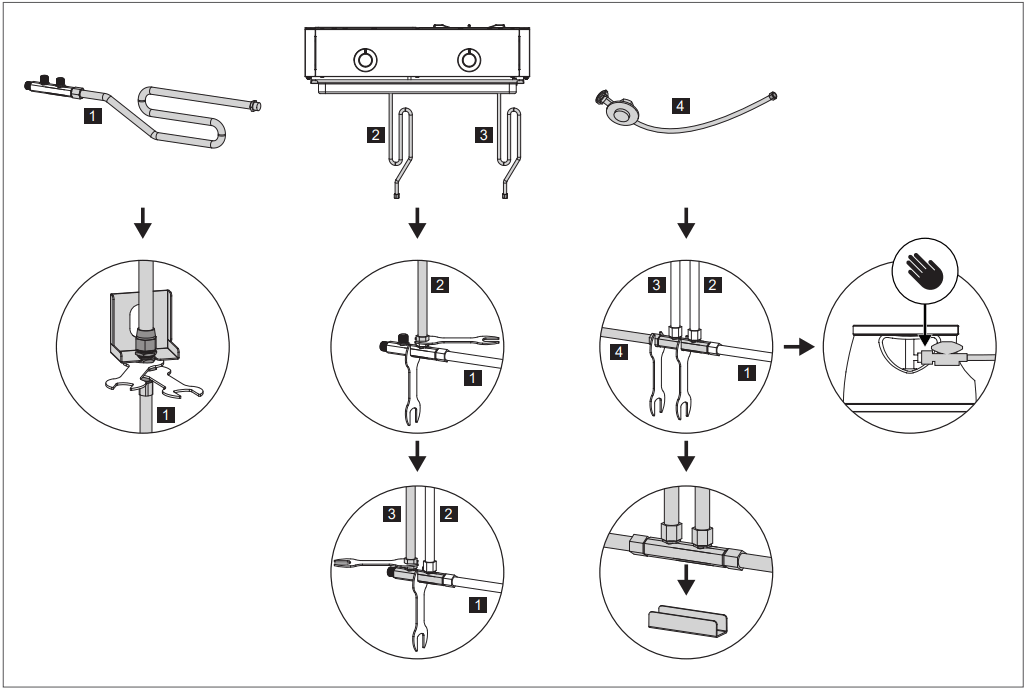 1

2

3

4

1

2

1

3

2

4

1

3

2

1