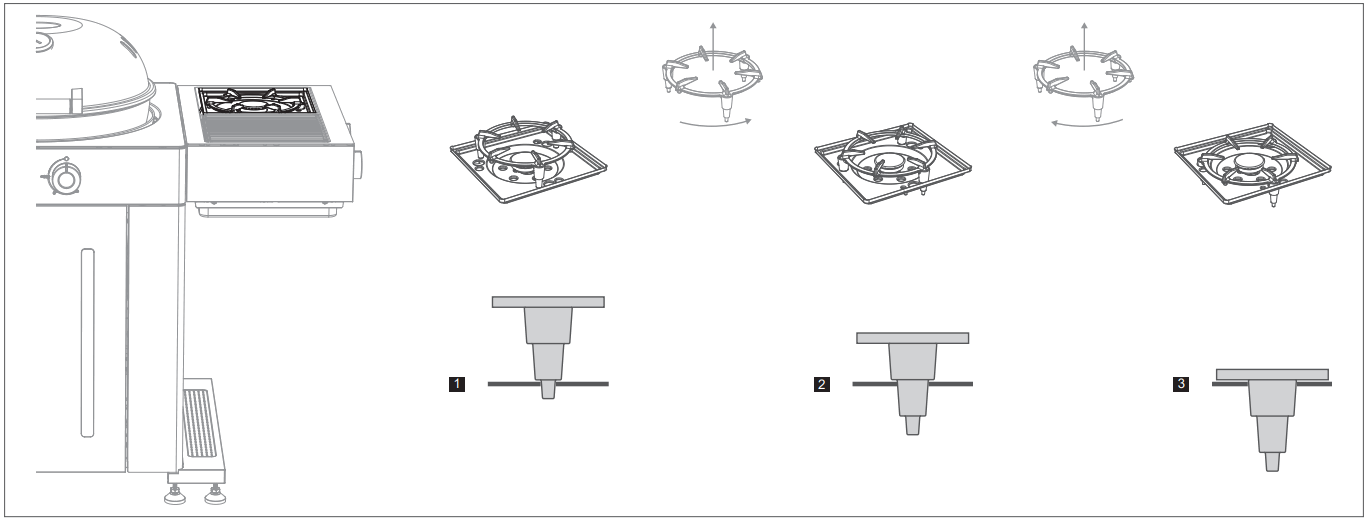 1

2

3