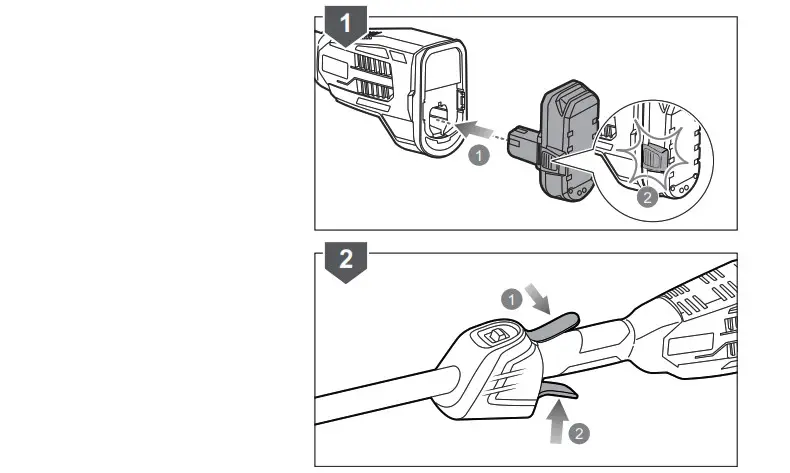 1
1
2
2
1
2