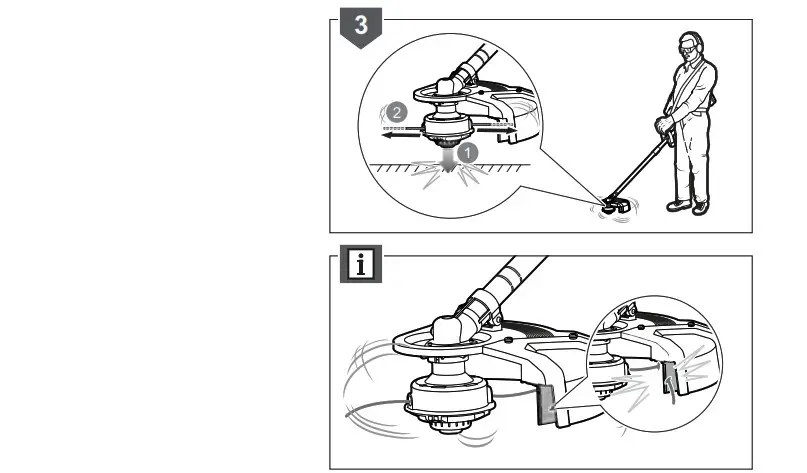 3

2

1

i