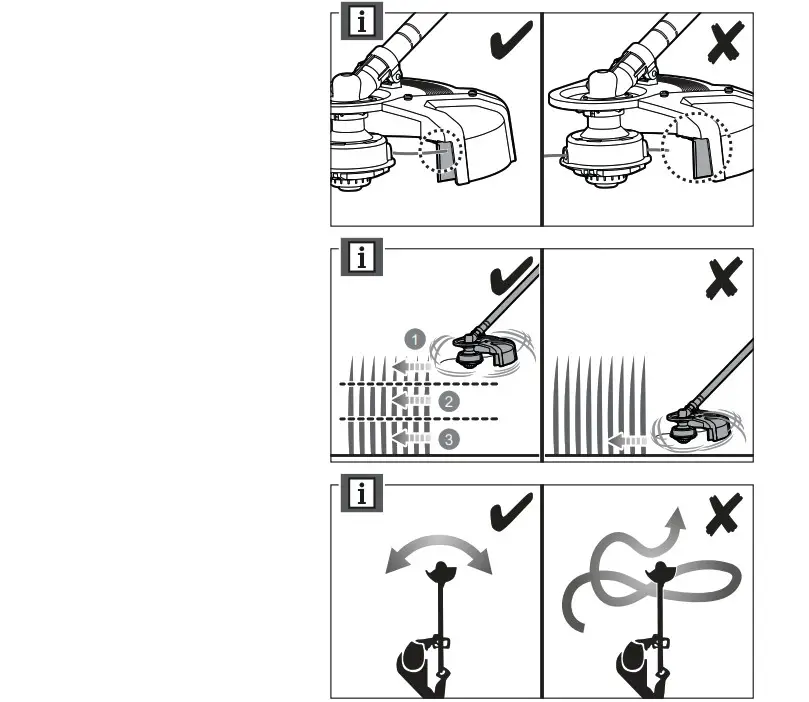 i

i
1
2
3

i