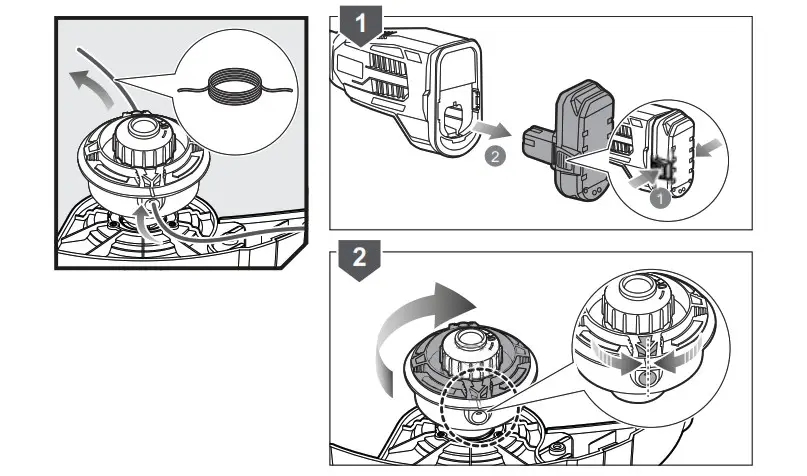 1

2

1

2