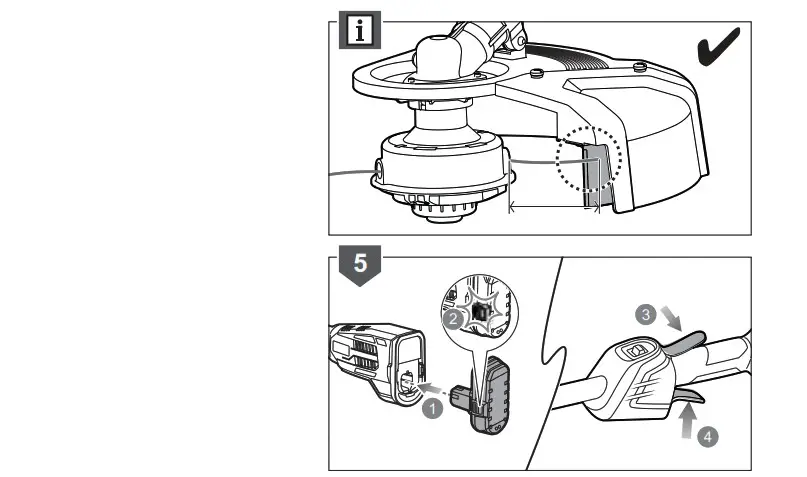 i

5

2

1

3

4