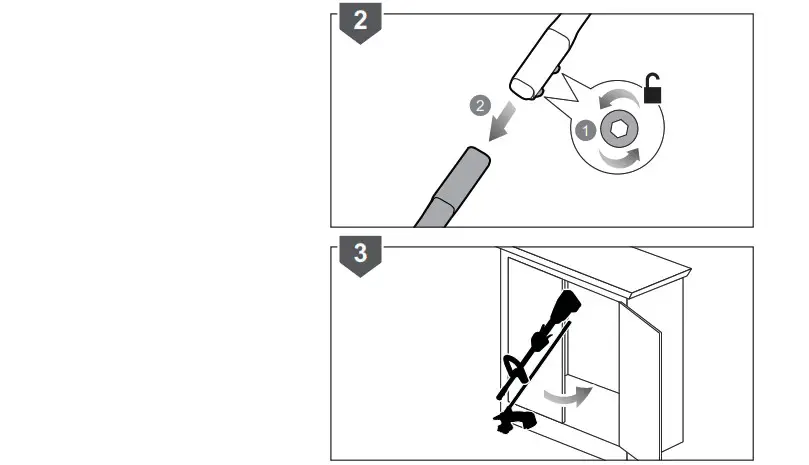 2

2

1

3