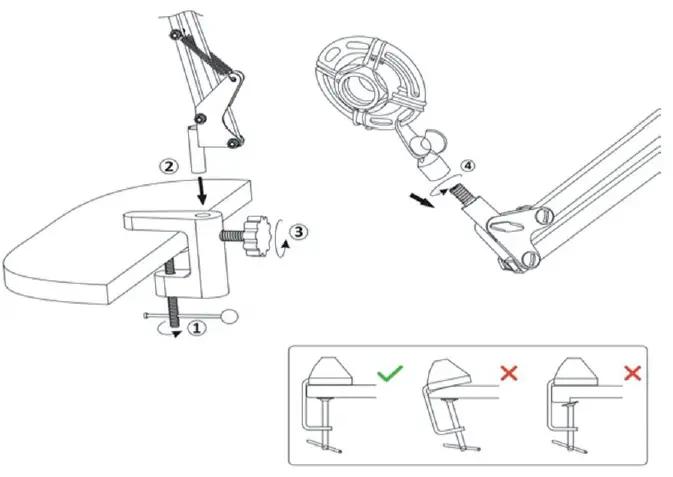 2
3
1
4